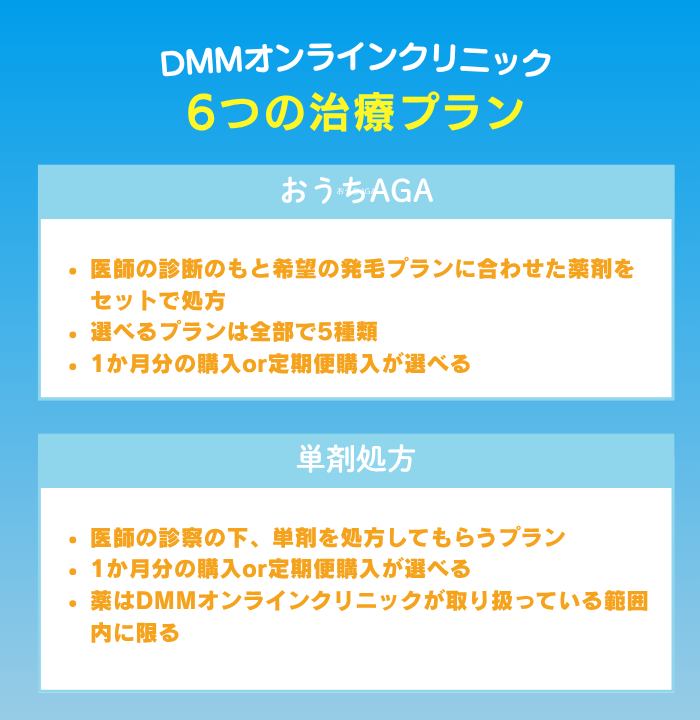 DMMオンラインクリニック
6つの治療プラン

おうちAGA

• 医師の診断のもと希望の発毛プランに合わせた薬剤をセットで処方
• 選べるプランは全部で5種類
• 1か月分の購入or定期便購入が選べる

単剤処方

• 医師の診察の下、単剤を処方してもらうプラン
• 1か月分の購入or定期便購入が選べる
• 薬はDMMオンラインクリニックが取り扱っている範囲内に限る